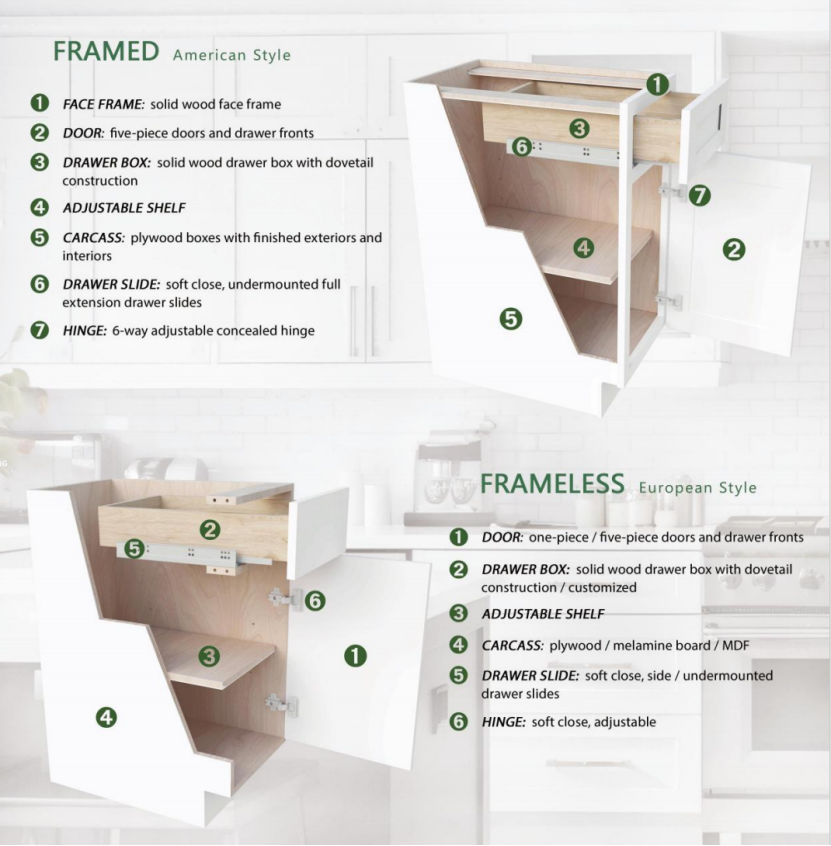 FRAMED American Style

1 FACE FRAME: solid wood face frame

2 DOOR: five-piece doors and drawer fronts

3 DRAWER BOX: solid wood drawer box with dovetail construction

4 ADJUSTABLE SHELF

5 CARCASS: plywood boxes with finished exteriors and interiors

6 DRAWER SLIDE: soft close, undermounted full extension drawer slides

7 HINGE: 6-way adjustable concealed hinge

1
3
6
7
4
2
5

2
5
6
3
1
4

FRAMELESS European Style

1 DOOR: one-piece / five-piece doors and drawer fronts

2 DRAWER BOX: solid wood drawer box with dovetail construction / customized

3 ADJUSTABLE SHELF

4 CARCASS: plywood / melamine board / MDF

5 DRAWER SLIDE: soft close, side / undermounted drawer slides

6 HINGE: soft close, adjustable